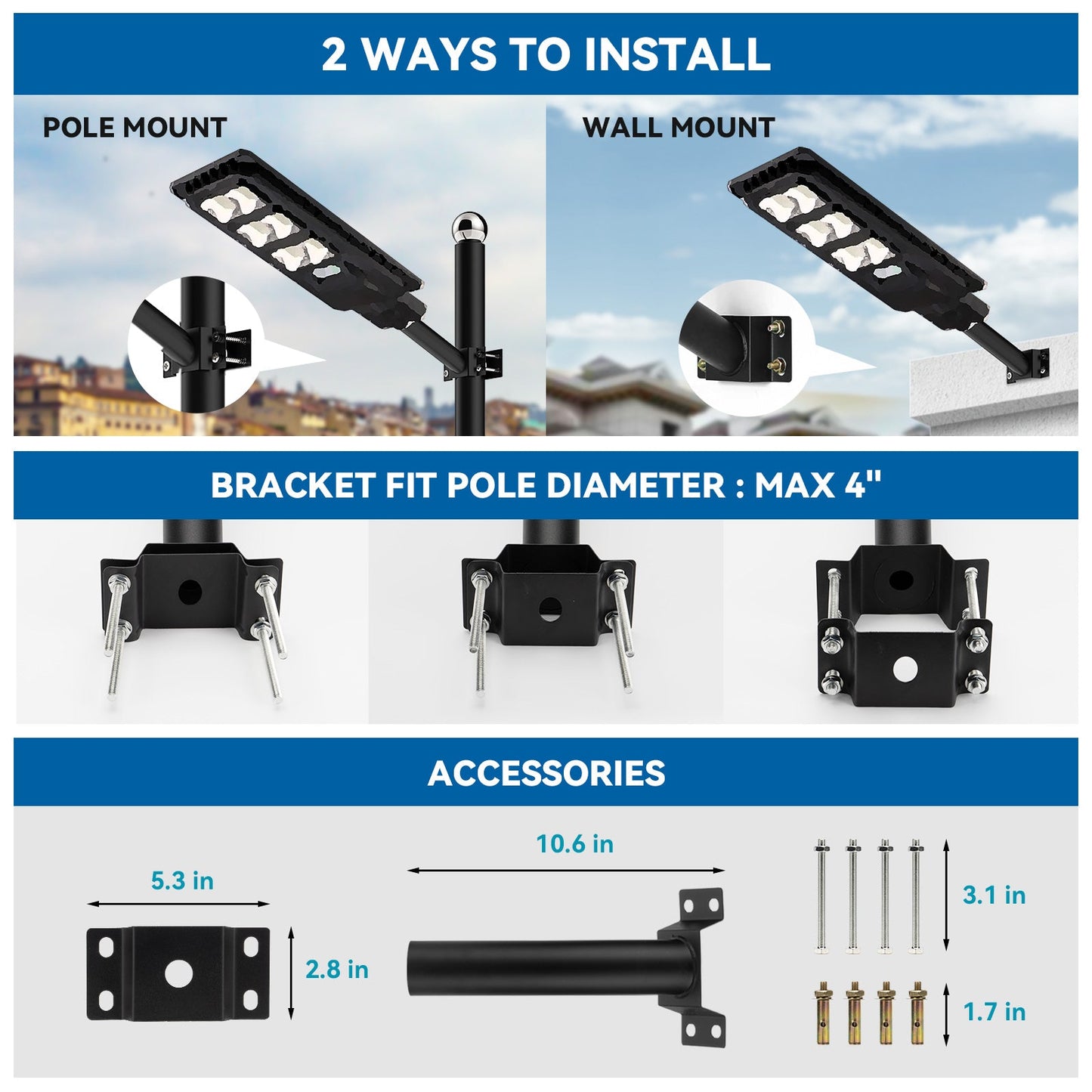 2 WAYS TO INSTALL

POLE MOUNT

WALL MOUNT

BRACKET FIT POLE DIAMETER : MAX 4"

ACCESSORIES

5.3 in

2.8 in

10.6 in

3.1 in

1.7 in