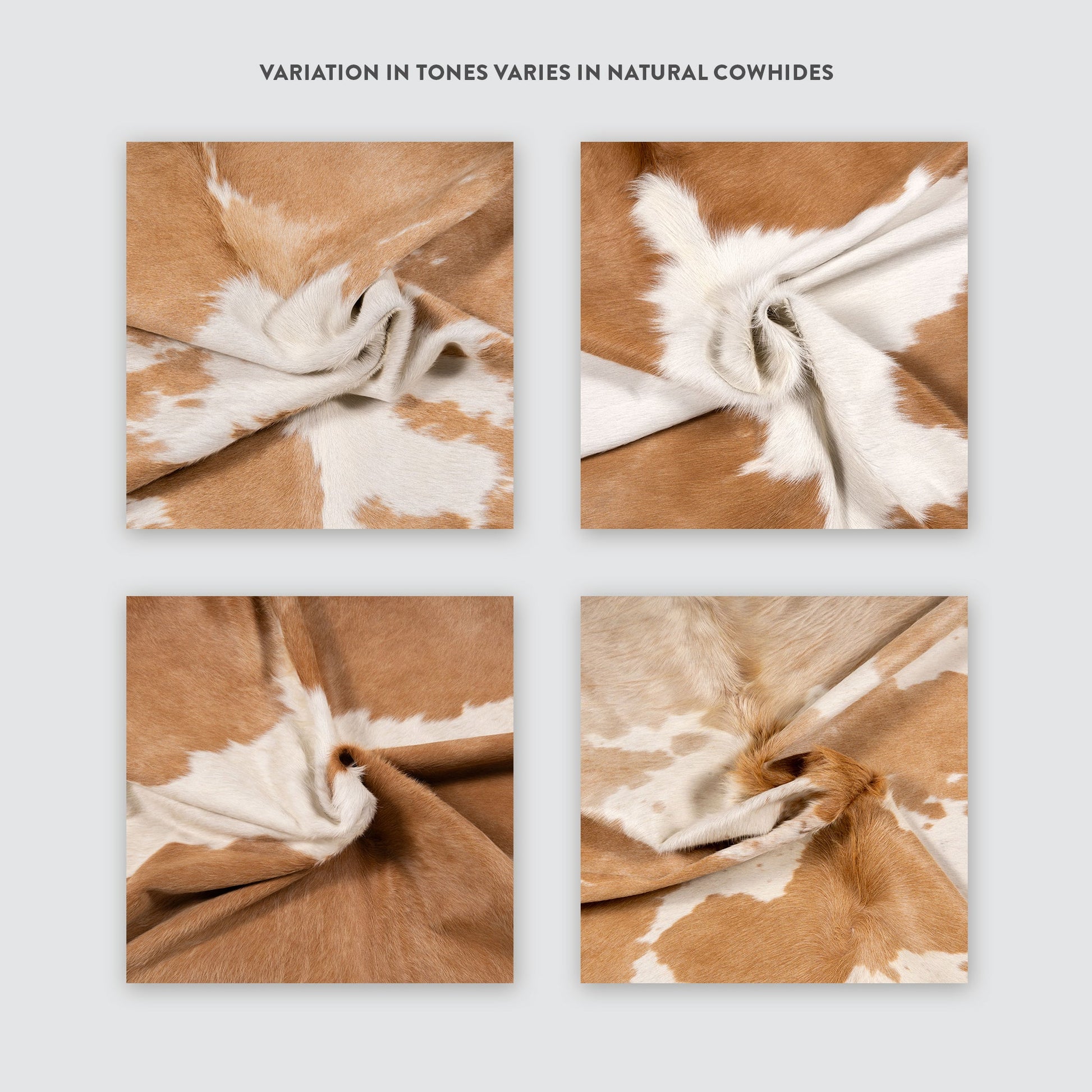 VARIATION IN TONES VARIES IN NATURAL COWHIDES