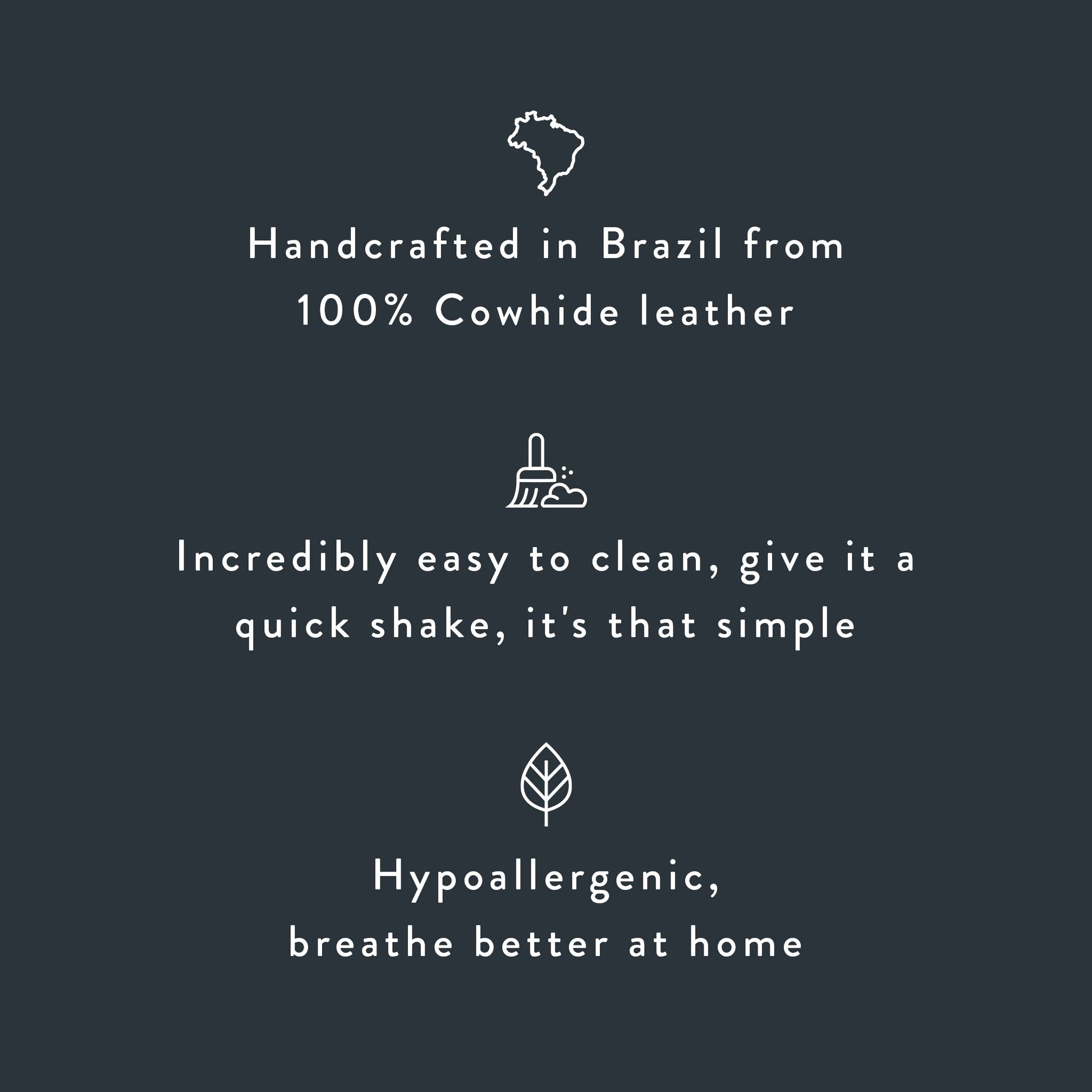 Handcrafted in Brazil from 100% Cowhide leather

Incredibly easy to clean, give it a quick shake, it's that simple

Hypoallergenic,
breathe better at home